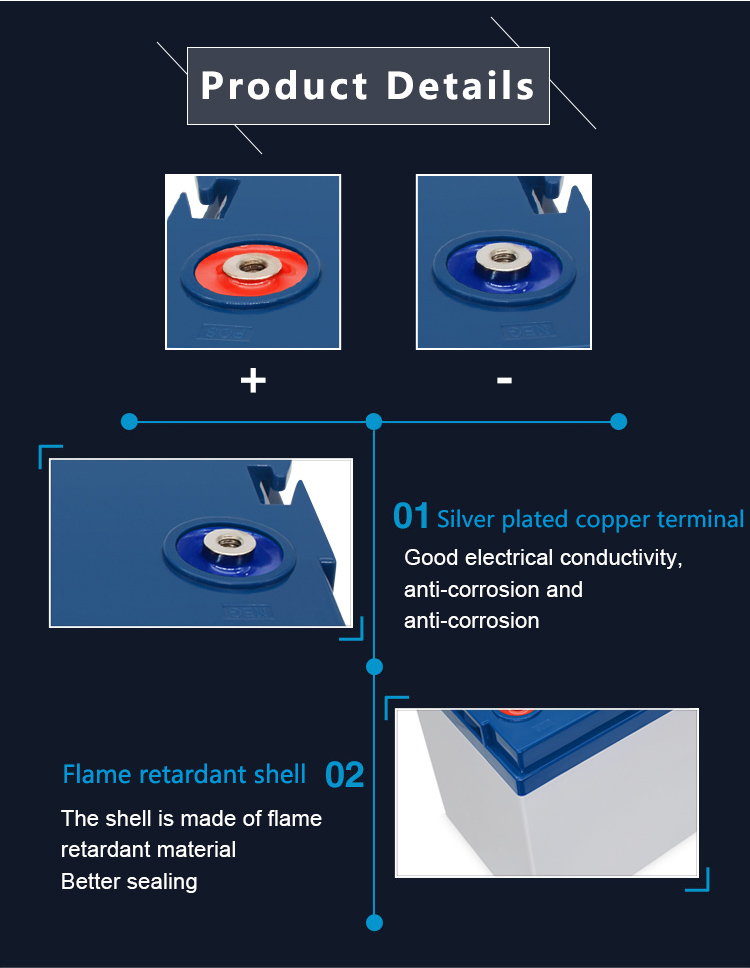 Product Details

+

-

01 Silver plated copper terminal

Good electrical conductivity, anti-corrosion and anti-corrosion

Flame retardant shell 02

The shell is made of flame retardant material
Better sealing